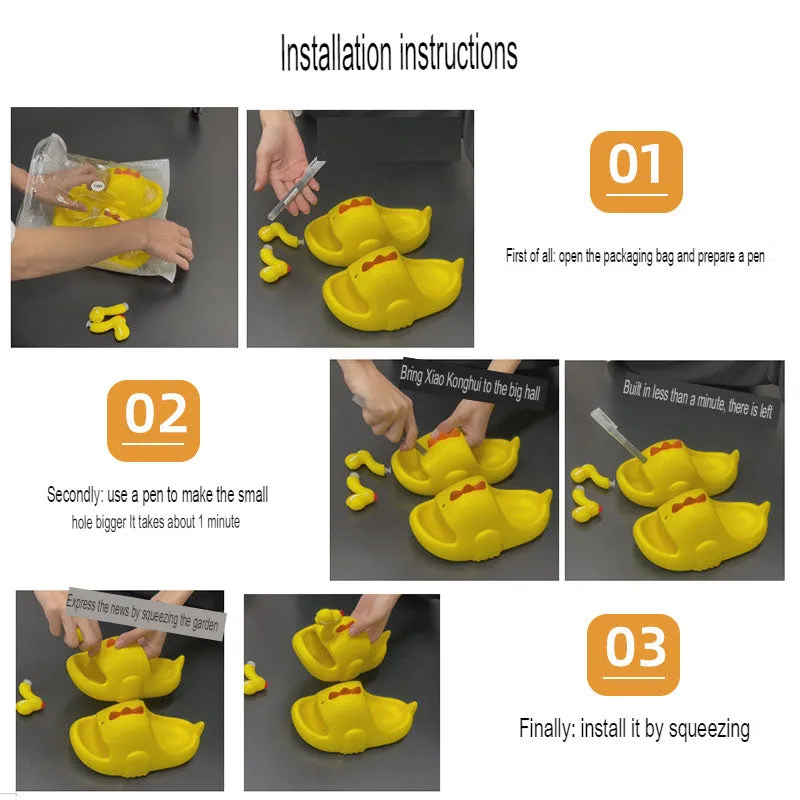 Installation instructions

01

First of all: open the packaging bag and prepare a pen

02

Secondly: use a pen to make the small hole bigger It takes about 1 minute

Bring Xiao Konghui to the big hall

Built in less than a minute, there is left

Express the news by squeezing the garden

03

Finally: install it by squeezing